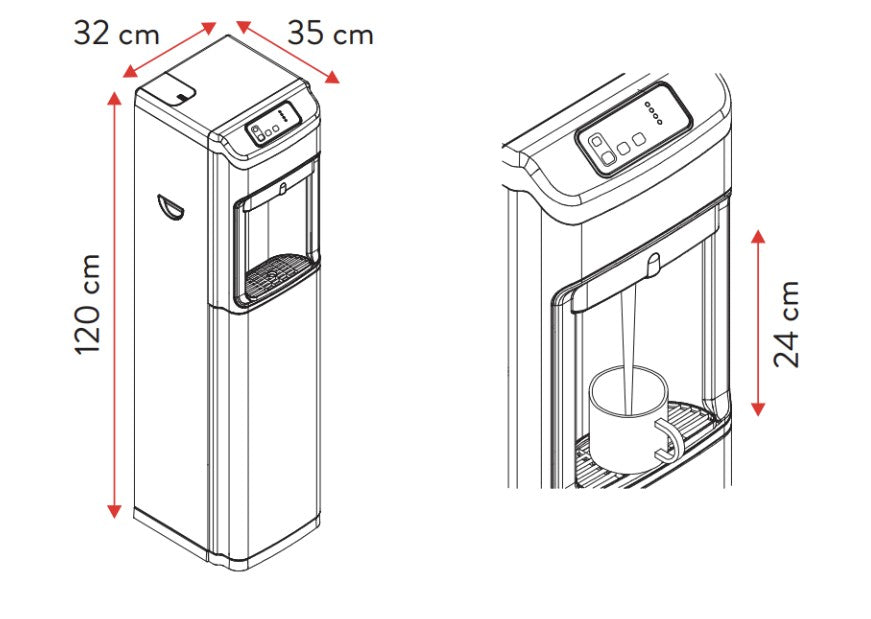 32 cm
35 cm
120 cm
24 cm