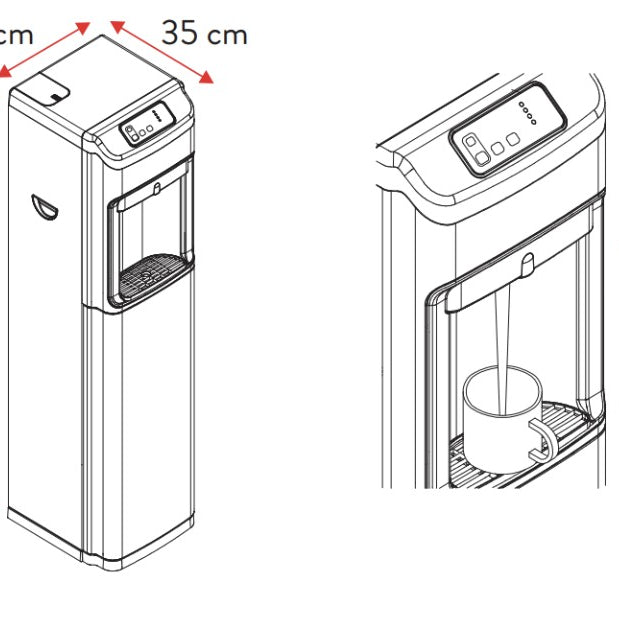 cm

35 cm